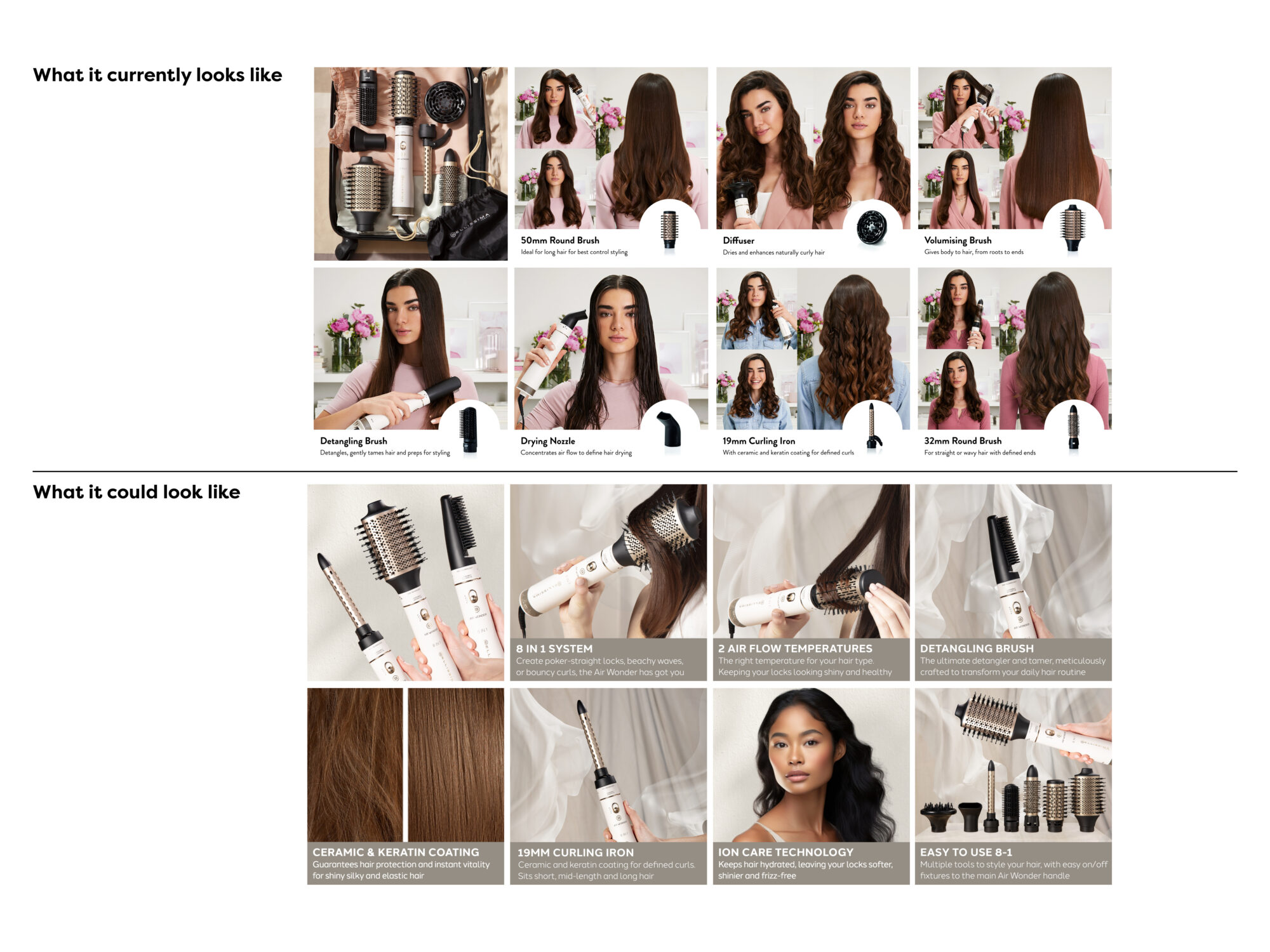 What it currently looks like

BELLISSIMA

50mm Round Brush
Ideal for long hair for best control styling

Diffuser
Dries and enhances naturally curly hair

Volumising Brush
Gives body to hair, from roots to ends

Detangling Brush
Detangles, gently tames hair and preps for styling

Drying Nozzle
Concentrates air flow to define hair drying

19mm Curling Iron
With ceramic and keratin coating for defined curls

32mm Round Brush
For straight or wavy hair with defined ends

What it could look like

8 IN 1 SYSTEM
Create poker-straight locks, beachy waves, or bouncy curls, the Air Wonder has got you

2 AIR FLOW TEMPERATURES
The right temperature for your hair type. Keeping your locks looking shiny and healthy

DETANGLING BRUSH
The ultimate detangler and tamer, meticulously crafted to transform your daily hair routine

CERAMIC & KERATIN COATING
Guarantees hair protection and instant vitality for shiny silky and elastic hair

19MM CURLING IRON
Ceramic and keratin coating for defined curls. Sits short, mid-length and long hair

ION CARE TECHNOLOGY
Keeps hair hydrated, leaving your locks softer, shinier and frizz-free

EASY TO USE 8-1
Multiple tools to style your hair, with easy on/off fixtures to the main Air Wonder handle